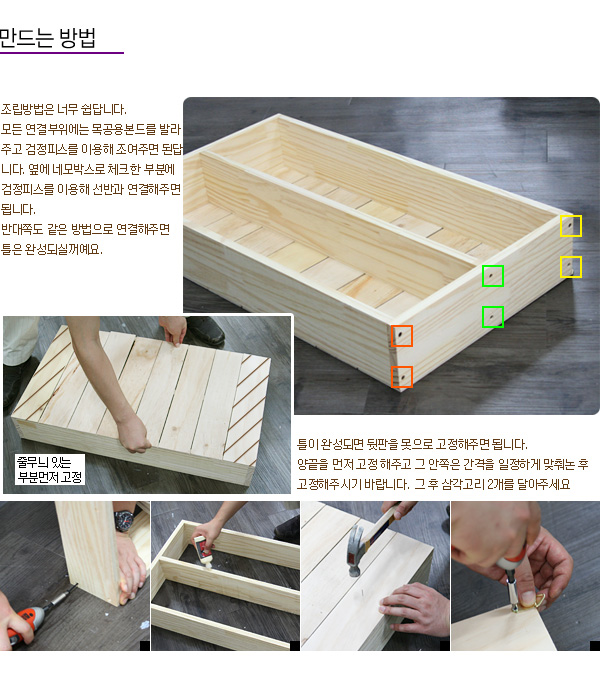 만드는 방법

조립방법은 너무 쉽답니다.
모든 연결부위에는 목공용본드를 발라주고 검정피스를 이용해 조여주면 된답니다. 옆에 네모박스로 체크한 부분에 검정피스를 이용해 선반과 연결해주면 됩니다.
반대쪽도 같은 방법으로 연결해주면 틀은 완성되실꺼예요.

줄무늬 있는 부분먼저 고정

틀이 완성되면 뒷판을 못으로 고정해주면 됩니다.
양끝을 먼저 고정 해주고 그 안쪽은 간격을 일정하게 맞춰논 후 고정해주시기 바랍니다. 그 후 삼각고리 2개를 달아주세요